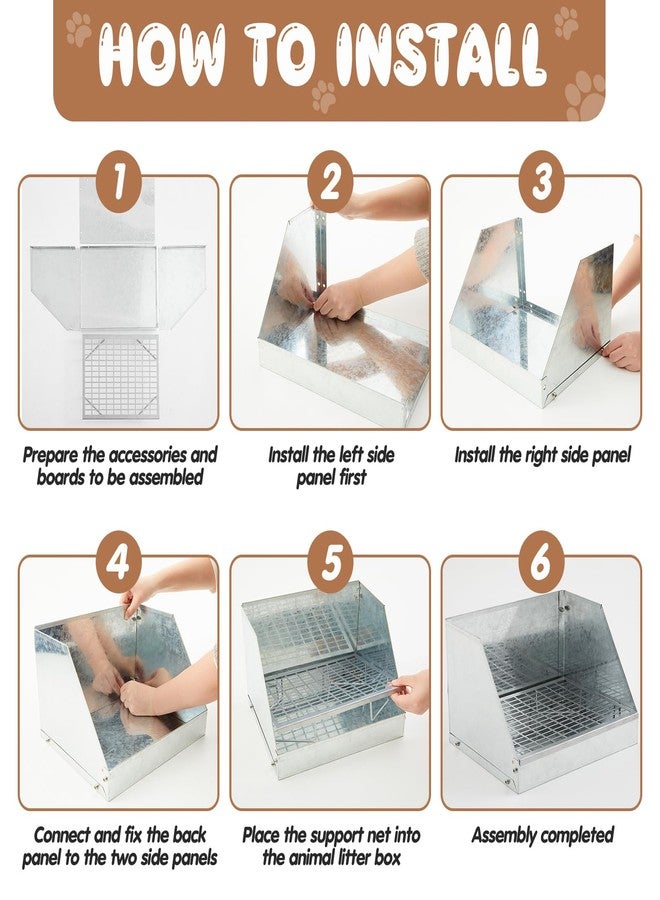 HOW TO INSTALL

1

Prepare the accessories and boards to be assembled

2

Install the left side panel first

3

Install the right side panel

4

Connect and fix the back panel to the two side panels

5

Place the support net into the animal litter box

6

Assembly completed